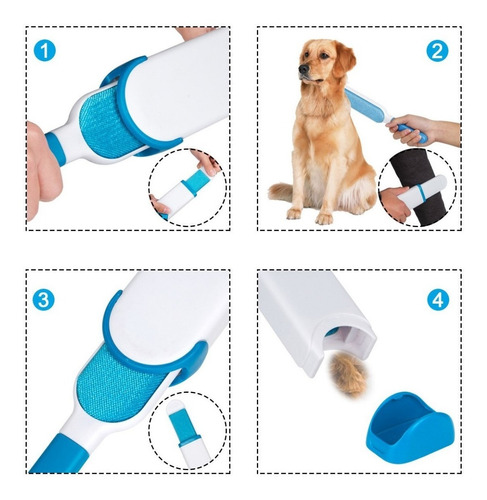 1

2

3

4